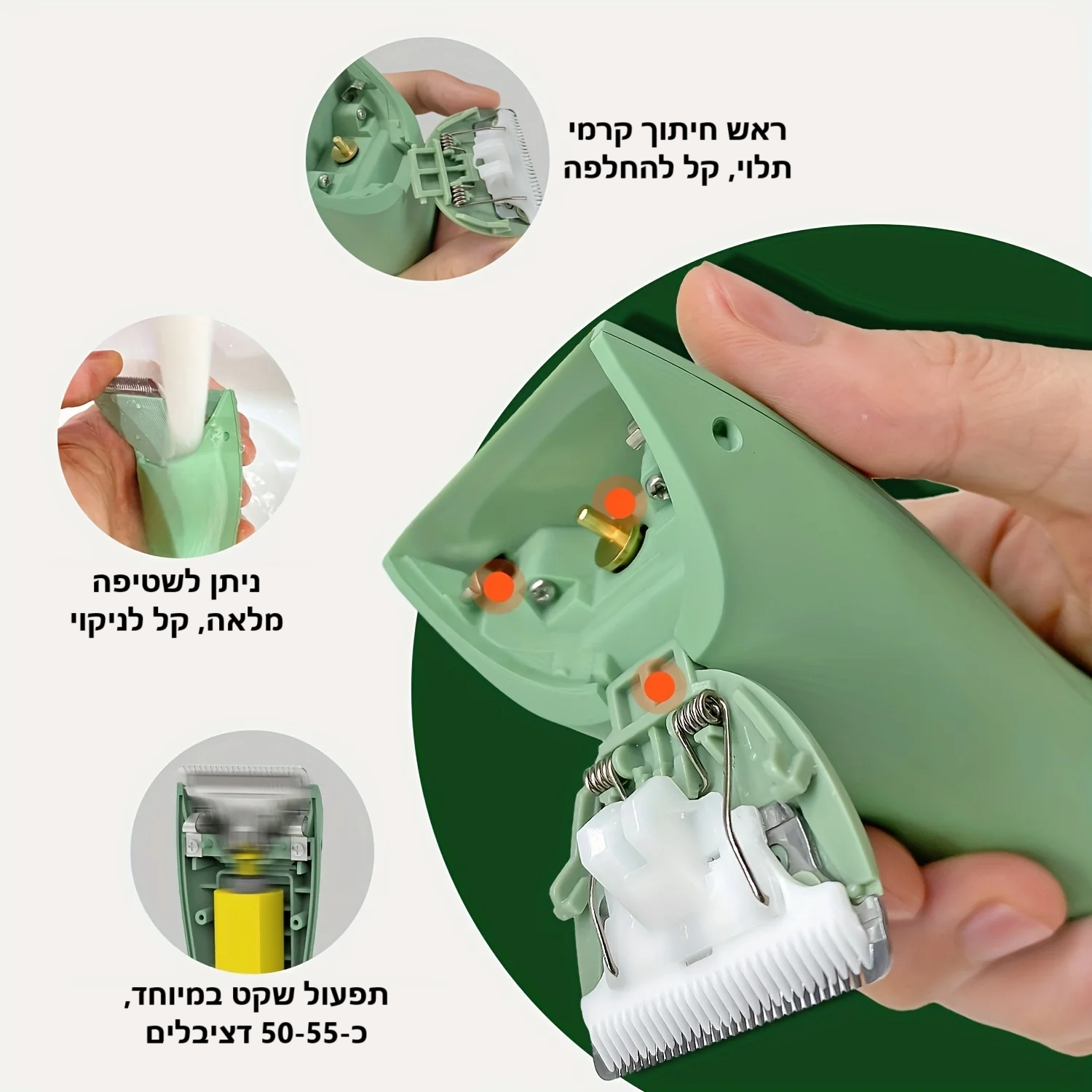 ראש חיתוך קרמי תלוי, קל להחלפה

ניתן לשטיפה מלאה, קל לניקוי

תפעול שקט במיוחד, כ-50-55 דציבלים