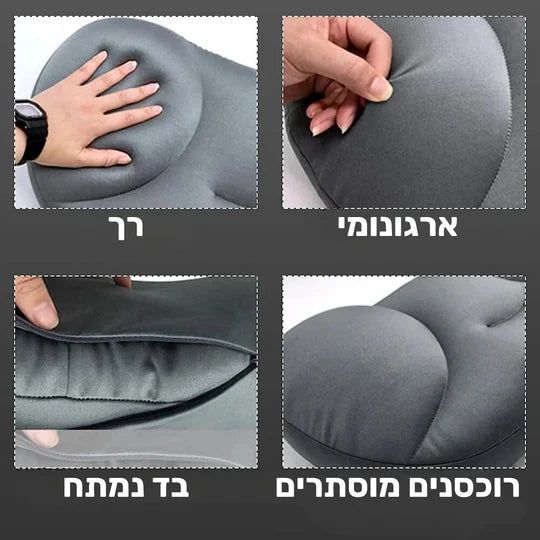 ארגונומי

רך

רוכסנים מוסתרים

בד נמתח